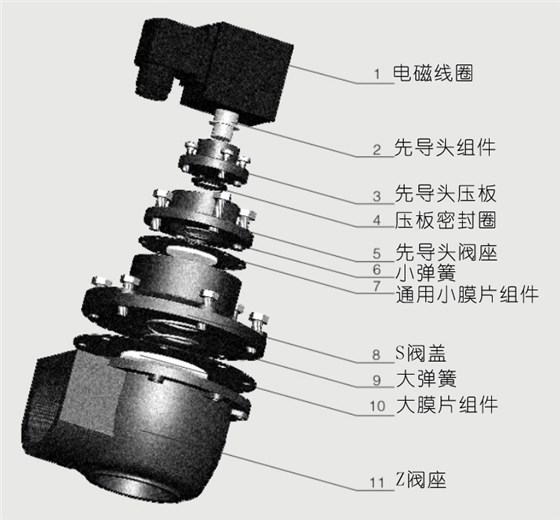 1 电磁线圈
2 先导头组件
3 先导头压板
4 压板密封圈
5 先导头阀座
6 小弹簧
7 通用小膜片组件
8 S阀盖
9 大弹簧
10 大膜片组件
11 Z阀座