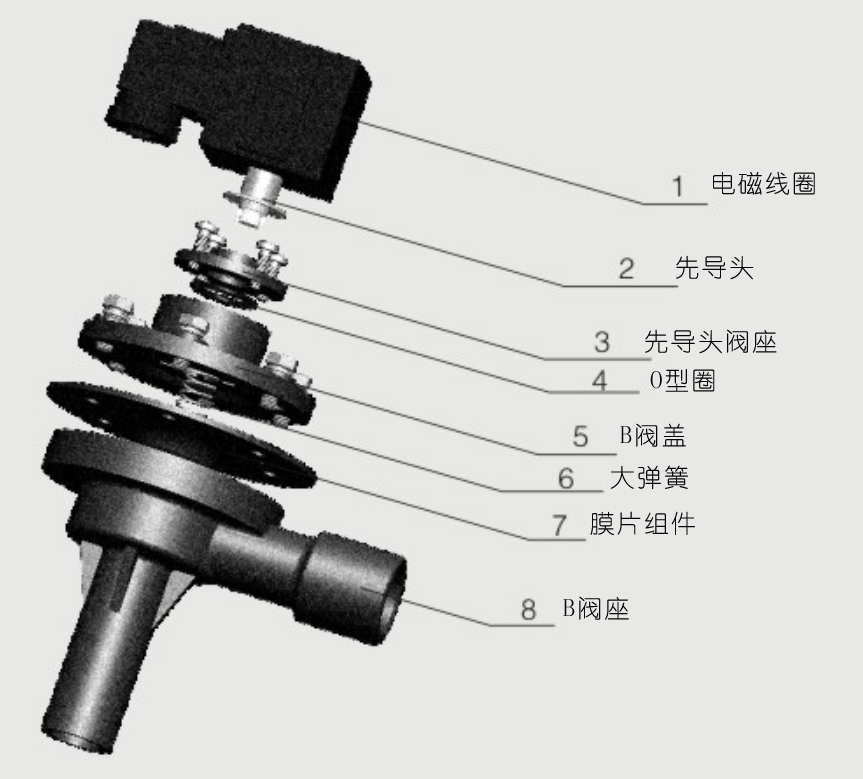 1 电磁线圈
2 先导头
3 先导头阀座
4 O型圈
5 B阀盖
6 大弹簧
7 膜片组件
8 B阀座